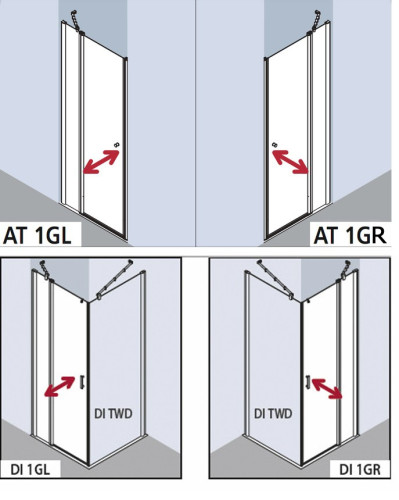 AT 1GL

AT 1GR

DI TWD

DI 1GL

DI TWD

DI 1GR