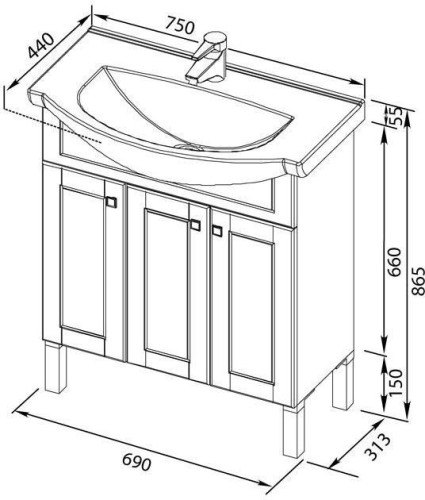 440
750
55
660
865
150
313
690