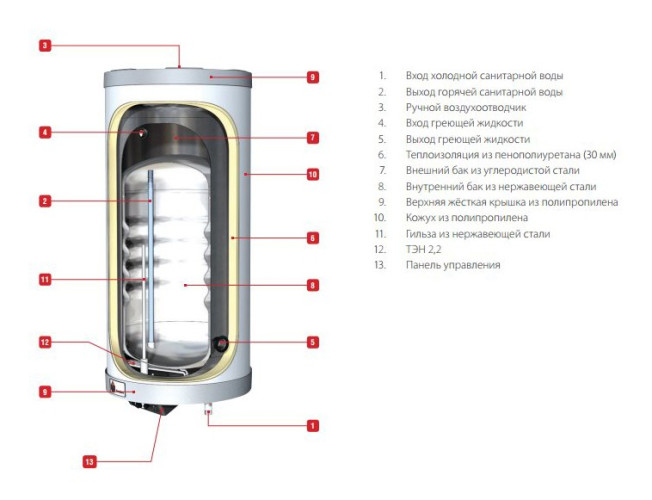 3
9
4
7
10
2
6
11
8
12
5
9
1
13

1. Вход холодной санитарной воды
2. Выход горячей санитарной воды
3. Ручной воздухоотводчик
4. Вход греющей жидкости
5. Выход греющей жидкости
6. Теплоизоляция из пенополиуретана (30 мм)
7. Внешний бак из углеродистой стали
8. Внутренний бак из нержавеющей стали
9. Верхняя жёсткая крышка из полипропилена
10. Кожух из полипропилена
11. Гильза из нержавеющей стали
12. ТЭН 2,2
13. Панель управления