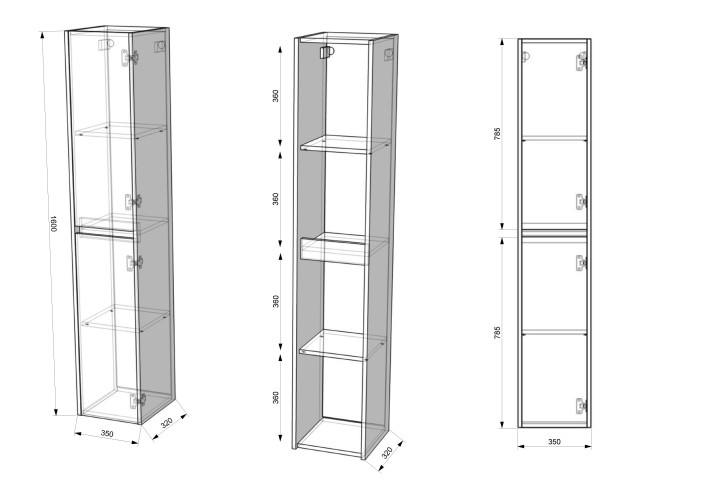 1600

350

320

360

360

360

360

320

785

785

350