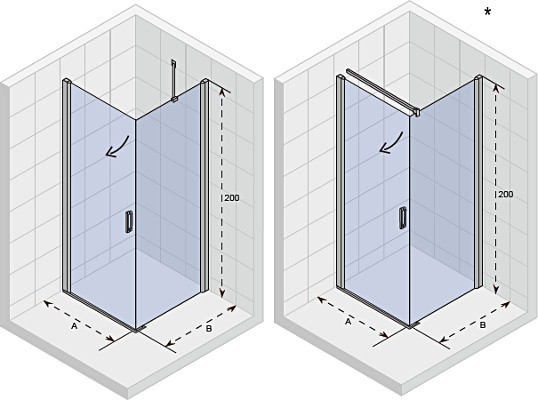 200
A
B

*
200
A
B