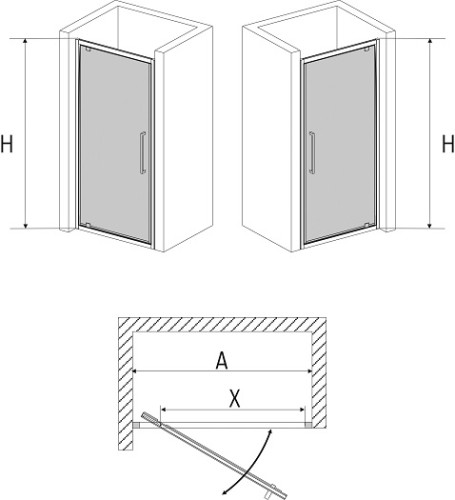 H

H

A

X