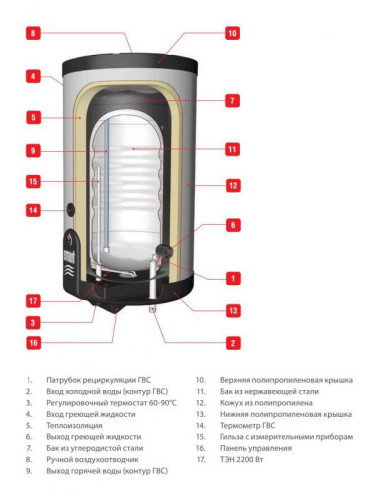 8
10
4
7
5
9
11
15
12
14
6
smart
1
17
13
3
16
2

1. Патрубок рециркуляции ГВС
2. Вход холодной воды (контур ГВС)
3. Регулировочный термостат 60-90°C
4. Вход греющей жидкости
5. Теплоизоляция
6. Выход греющей жидкости
7. Бак из углеродистой стали
8. Ручной воздухоотводчик
9. Выход горячей воды (контур ГВС)

10. Верхняя полипропиленовая крышка
11. Бак из нержавеющей стали
12. Кожух из полипропилена
13. Нижняя полипропиленовая крышка
14. Термометр ГВС
15. Гильза с измерительными приборам
16. Панель управления
17. ТЭН 2200 Вт