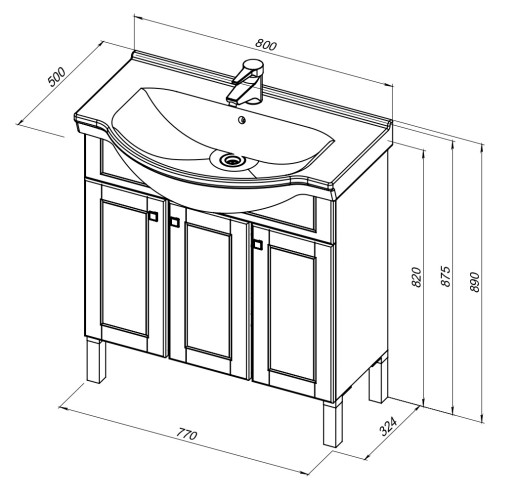 800
500
820
875
890
770
324