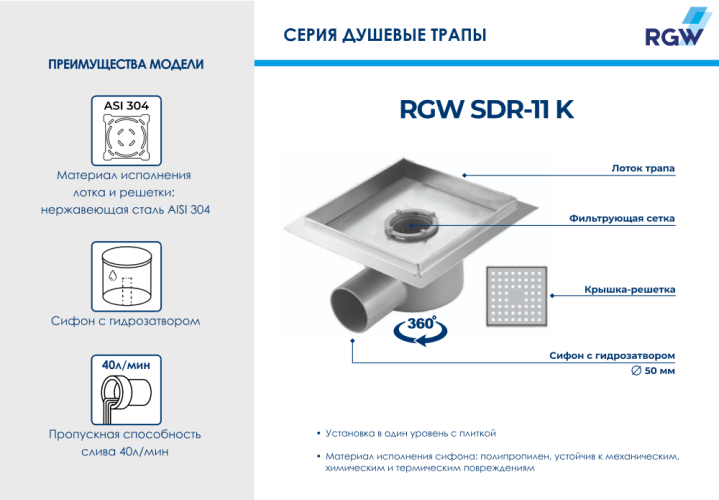 ПРЕИМУЩЕСТВА МОДЕЛИ

ASI 304

Материал исполнения лотка и решетки: нержавеющая сталь AISI 304

Сифон с гидрозатвором

40л/мин

Пропускная способность слива 40л/мин

СЕРИЯ ДУШЕВЫЕ ТРАПЫ

RGW

RGW SDR-11 K

Лоток трапа

Фильтрующая сетка

Крышка-решетка

360°

Сифон с гидрозатвором
∅ 50 мм

• Установка в один уровень с плиткой

• Материал исполнения сифона: полипропилен, устойчив к механическим, химическим и термическим повреждениям