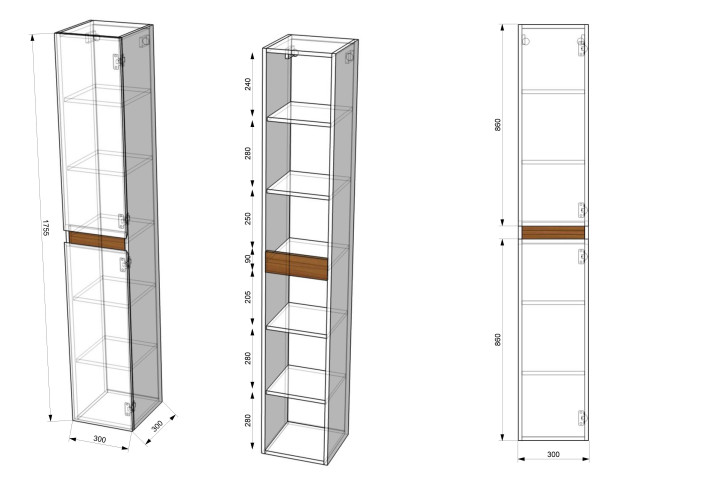 1755
300
300
240
280
250
90
205
280
280
860
860
300