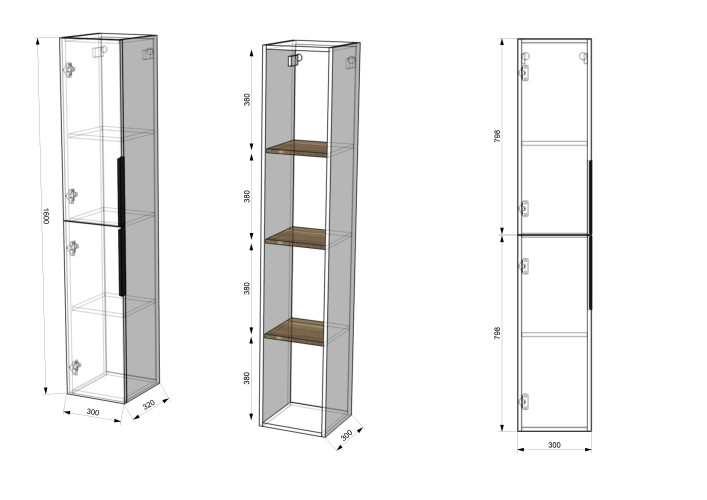 1600
300
320

380
380
380
380
300

798
798
300