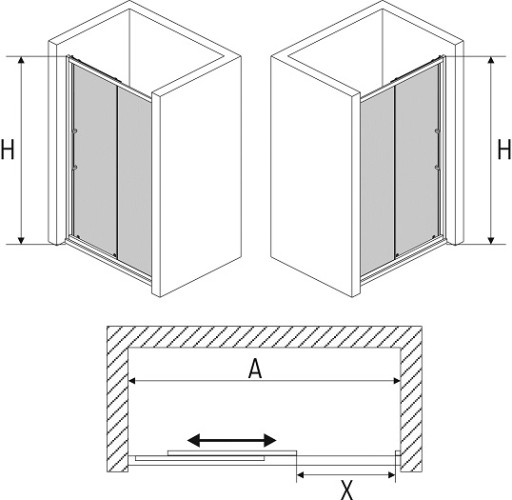 H

H

A

X