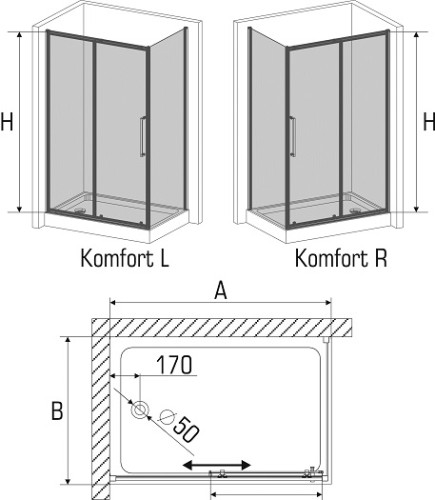 H

H

Komfort L

Komfort R

A

170

B

$\varnothing 50$