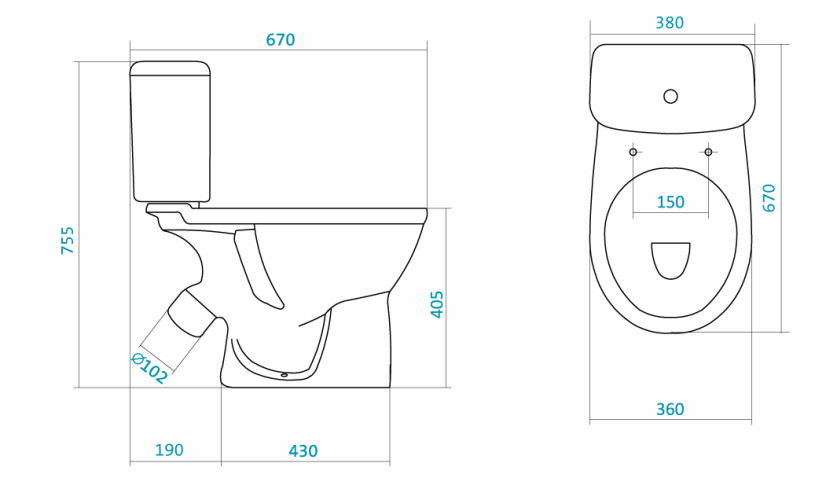 670
755
405
Ø102
190
430
380
150
670
360