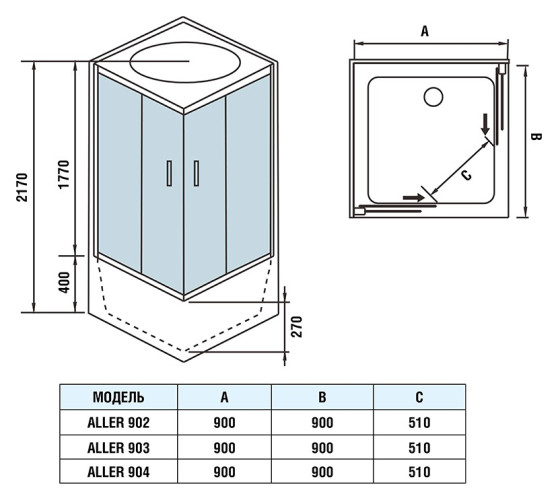 2170
1770
400
270
A
B
C

| МОДЕЛЬ | A | B | C |
|---|---|---|---|
| ALLER 902 | 900 | 900 | 510 |
| ALLER 903 | 900 | 900 | 510 |
| ALLER 904 | 900 | 900 | 510 |