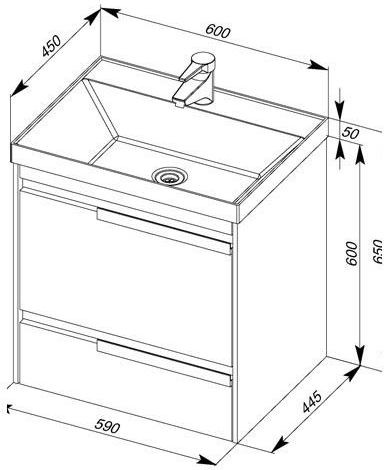 450
600
50
600
650
445
590