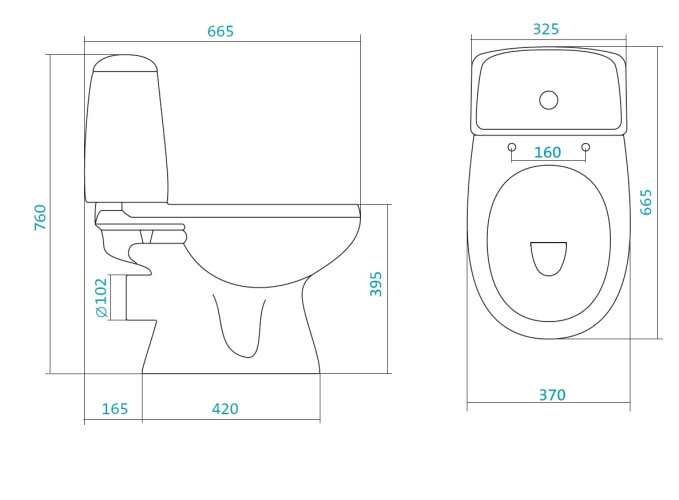 665
760
Ø102
395
165
420
325
160
665
370