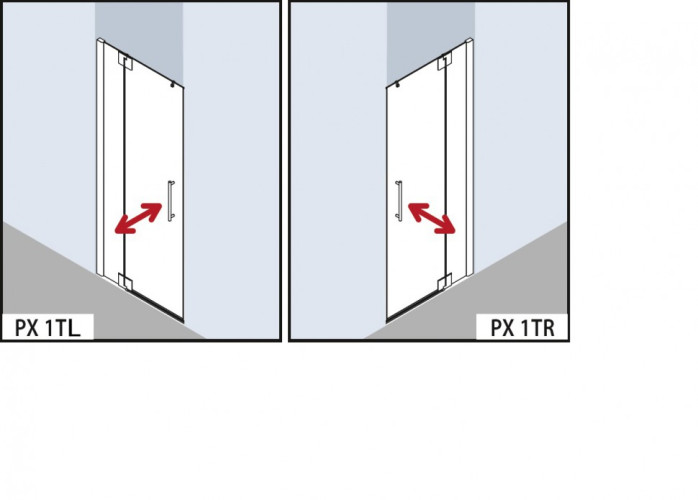 PX 1TL

PX 1TR