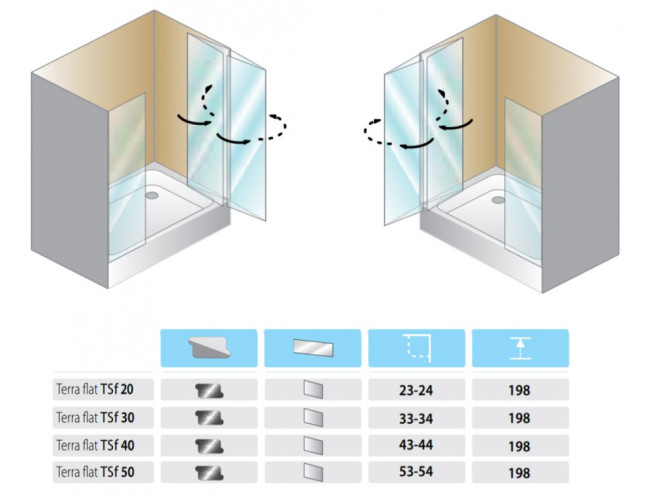 | | | | | |
|---|---|---|---|---|
| Terra flat TSf 20 | | | 23-24 | 198 |
| Terra flat TSf 30 | | | 33-34 | 198 |
| Terra flat TSf 40 | | | 43-44 | 198 |
| Terra flat TSf 50 | | | 53-54 | 198 |