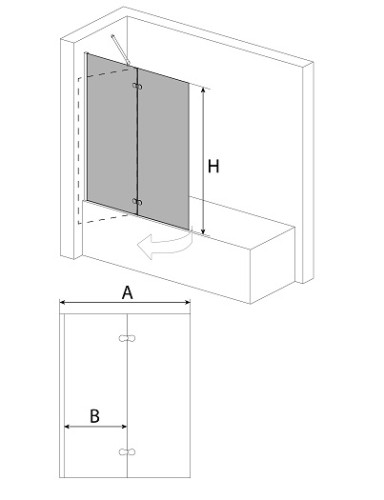 H

A

B