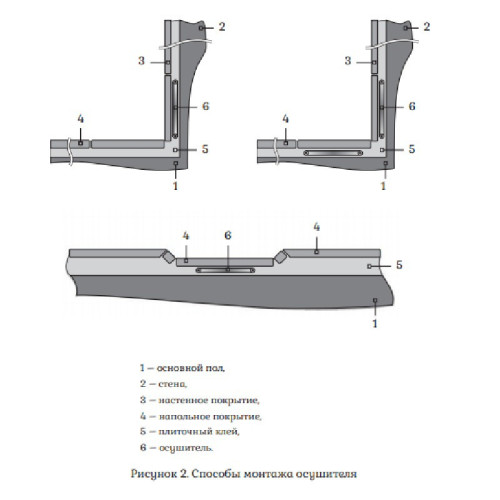 2
3
6
4
5
1

2
3
6
4
5
1

4
6
4
5
1

1 – основной пол,
2 – стена,
3 – настенное покрытие,
4 – напольное покрытие,
5 – плиточный клей,
6 – осушитель.

Рисунок 2. Способы монтажа осушителя