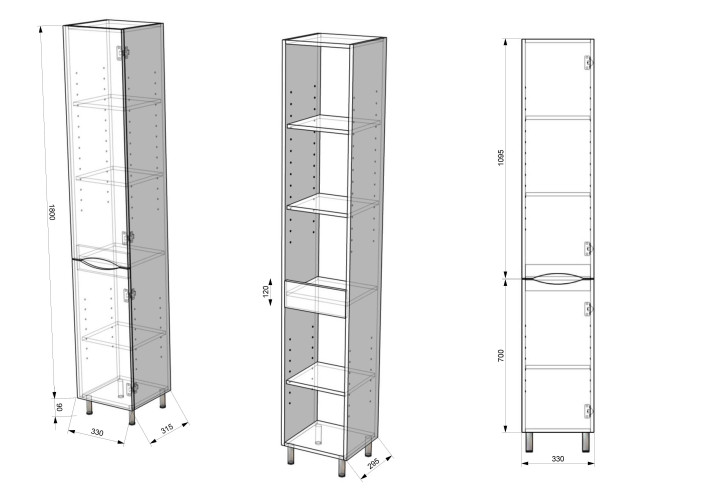 1800

90

330

315

120

295

1095

700

330